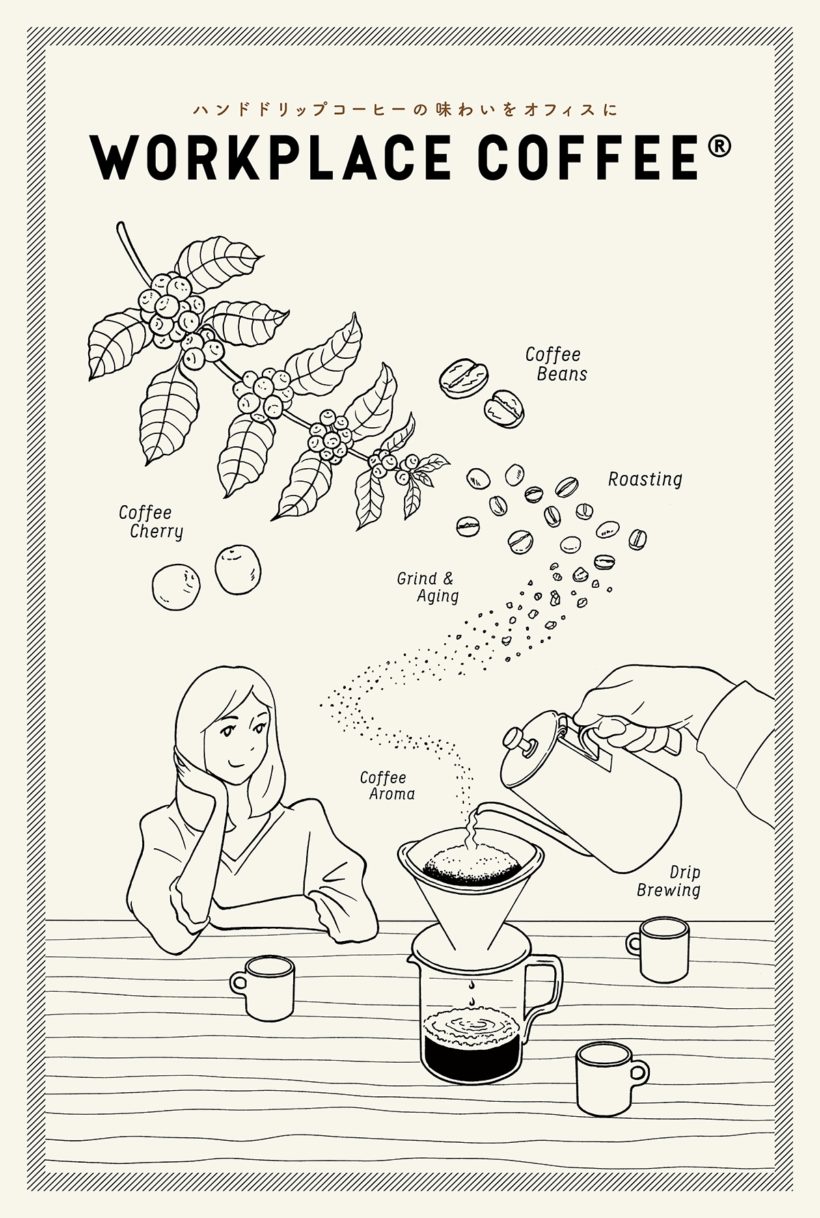 ハンドドリップコーヒーの味わいをオフィスに

WORKPLACE COFFEE®

Coffee Beans

Roasting

Coffee Cherry

Grind & Aging

Coffee Aroma

Drip Brewing